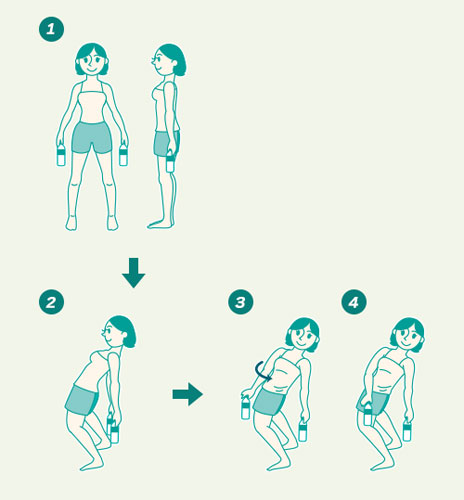 1

2

3

4