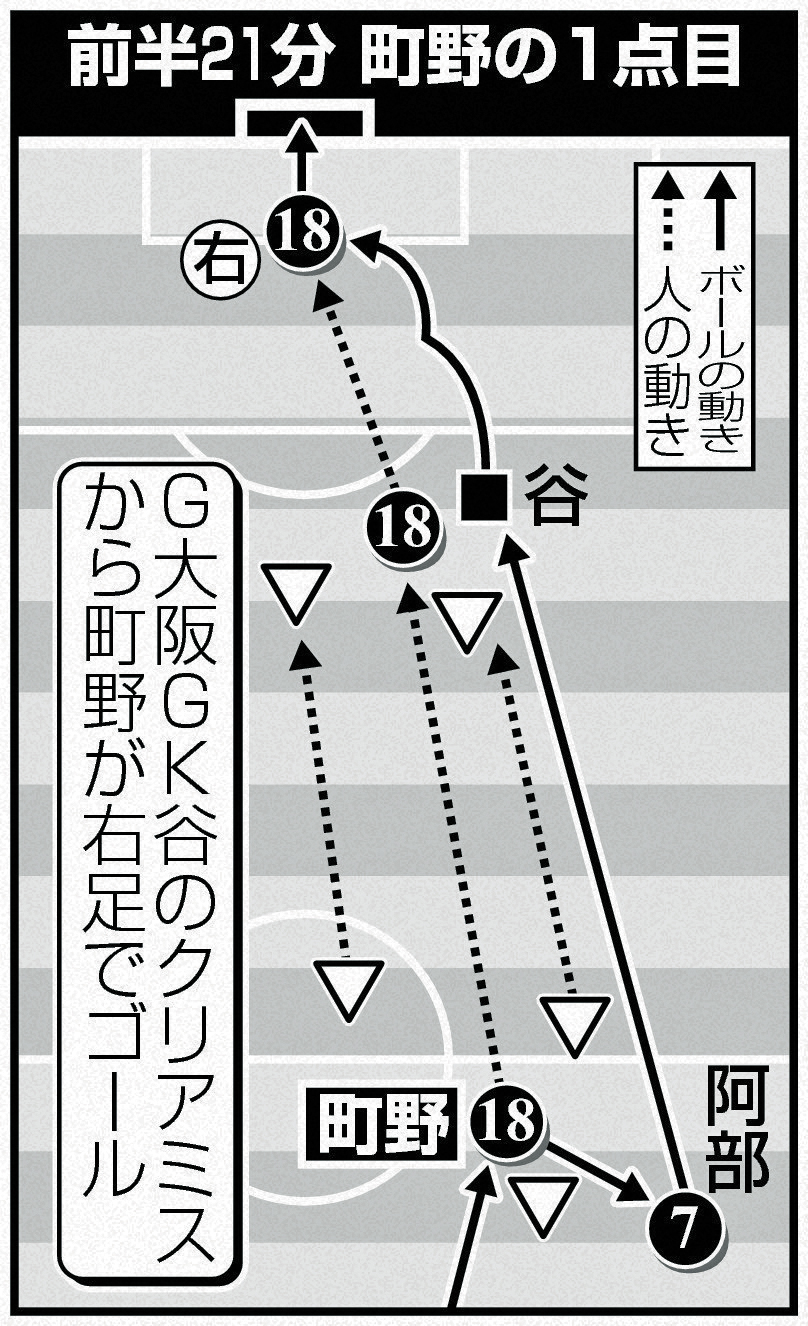 前半21分 町野の1点目

ボールの動き
人の動き

右
18
18
谷

G大阪GK谷のクリアミスから町野が右足でゴール

町野
18
阿部
7